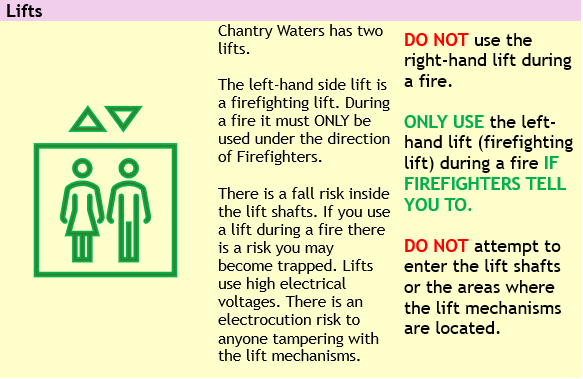 Lifts

Chantry Waters has two lifts.

The left-hand side lift is a firefighting lift. During a fire it must ONLY be used under the direction of Firefighters.

There is a fall risk inside the lift shafts. If you use a lift during a fire there is a risk you may become trapped. Lifts use high electrical voltages. There is an electrocution risk to anyone tampering with the lift mechanisms.

DO NOT use the right-hand lift during a fire.

ONLY USE the left-hand lift (firefighting lift) during a fire IF FIREFIGHTERS TELL YOU TO.

DO NOT attempt to enter the lift shafts or the areas where the lift mechanisms are located.